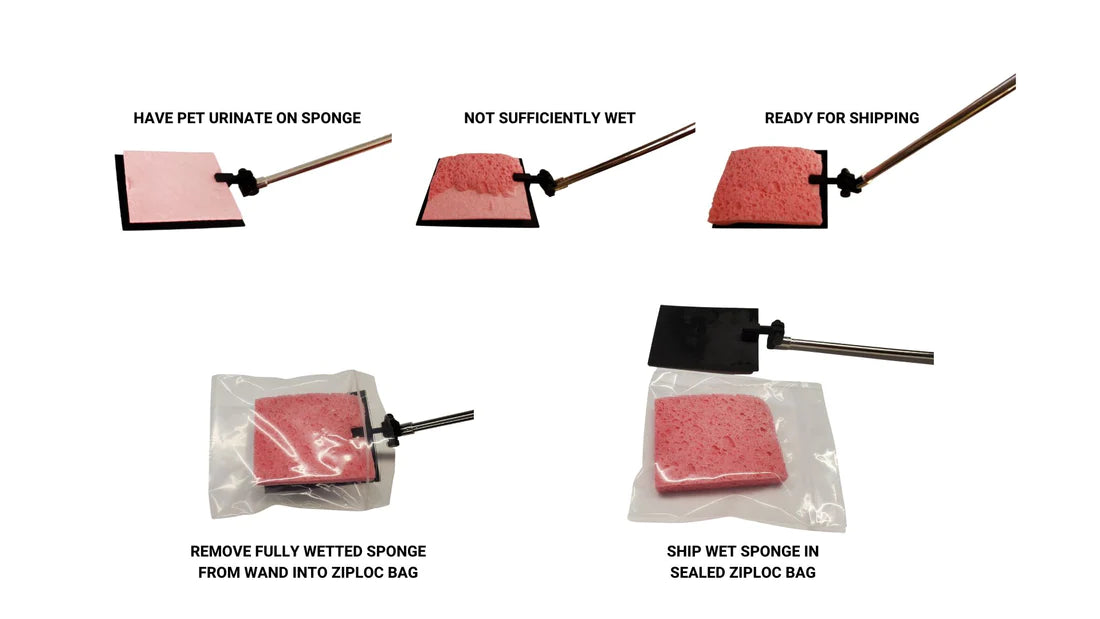 HAVE PET URINATE ON SPONGE

NOT SUFFICIENTLY WET

READY FOR SHIPPING

REMOVE FULLY WETTED SPONGE FROM WAND INTO ZIPLOC BAG

SHIP WET SPONGE IN SEALED ZIPLOC BAG