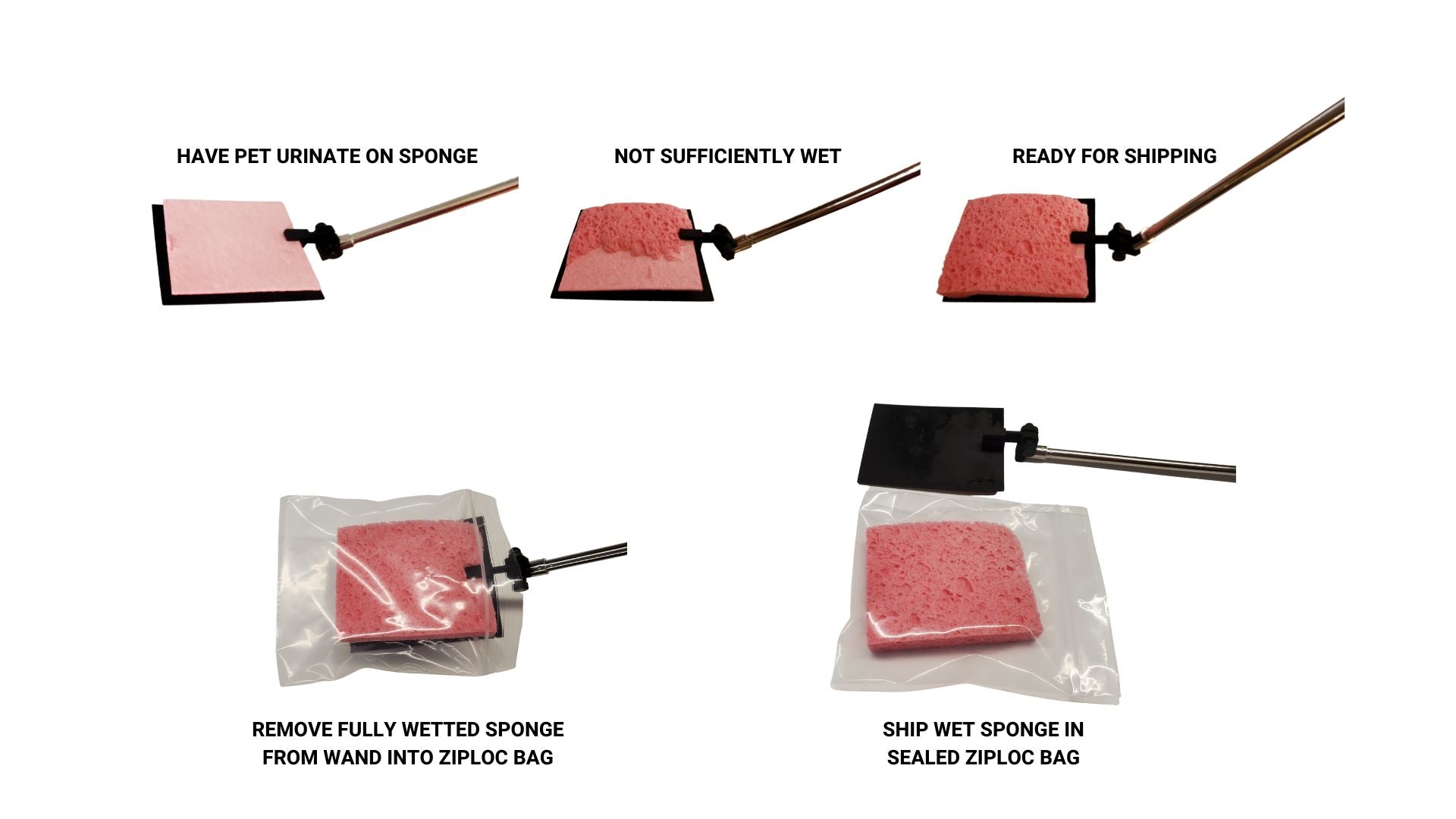 HAVE PET URINATE ON SPONGE

NOT SUFFICIENTLY WET

READY FOR SHIPPING

REMOVE FULLY WETTED SPONGE FROM WAND INTO ZIPLOC BAG

SHIP WET SPONGE IN SEALED ZIPLOC BAG